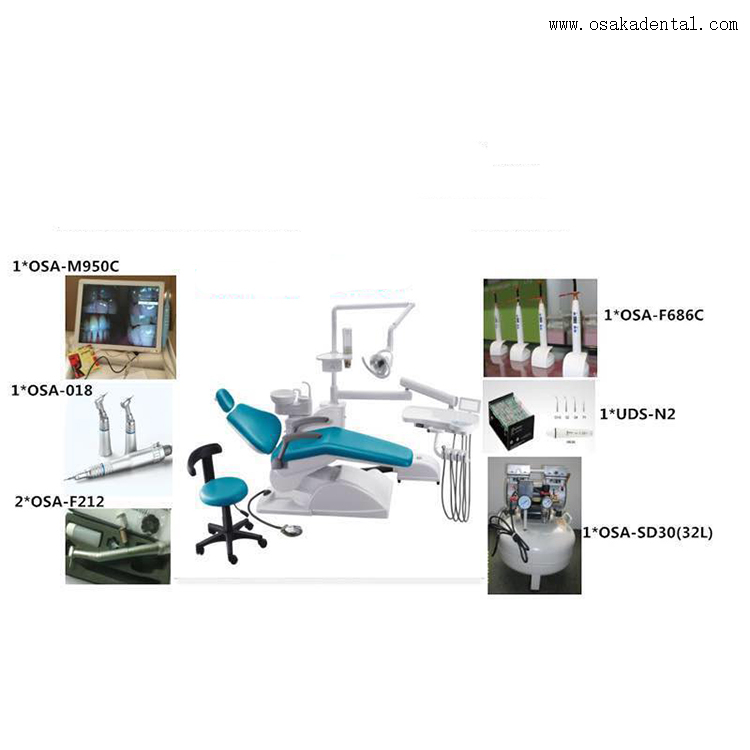 www.osakadental.com

1*OSA-M950C

1*OSA-018

2*OSA-F212

1*OSA-F686C

1*UDS-N2

1*OSA-SD30(32L)