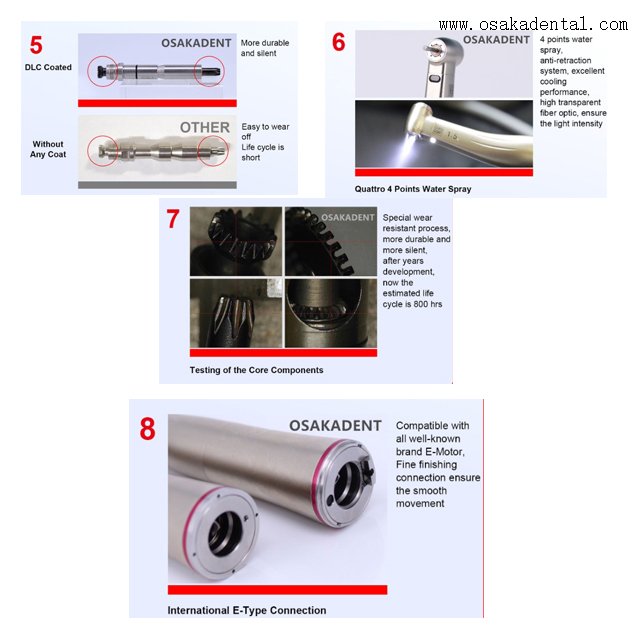 www.osakadental.com

5

DLC Coated

OSAKADENT

More durable and silent

Without Any Coat

OTHER

Easy to wear off
Life cycle is short

6

OSAKADENT

4 points water spray, anti-retraction system, excellent cooling performance, high transparent fiber optic, ensure the light intensity

1:5

Quattro 4 Points Water Spray

7

OSAKADENT

Special wear resistant process, more durable and more silent, after years development, now the estimated life cycle is 800 hrs

Testing of the Core Components

8

OSAKADENT

Compatible with all well-known brand E-Motor, Fine finishing connection ensure the smooth movement

International E-Type Connection